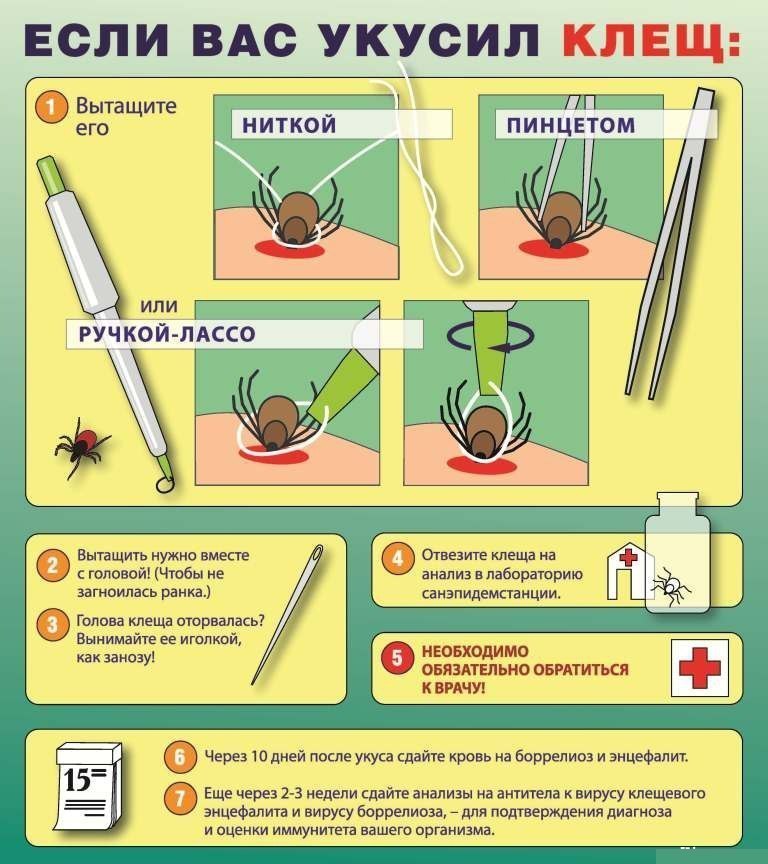 ЕСЛИ ВАС УКУСИЛ КЛЕЩ:

1 Вытащите его

НИТКОЙ

ПИНЦЕТОМ

или

РУЧКОЙ-ЛАССО

2 Вытащить нужно вместе с головой! (Чтобы не загноилась ранка.)

3 Голова клеща оторвалась? Вынимайте ее иголкой, как занозу!

4 Отвезите клеща на анализ в лабораторию санэпидемстанции.

5 НЕОБХОДИМО ОБЯЗАТЕЛЬНО ОБРАТИТЬСЯ К ВРАЧУ!

15

6 Через 10 дней после укуса сдайте кровь на боррелиоз и энцефалит.

7 Еще через 2-3 недели сдайте анализы на антитела к вирусу клещевого энцефалита и вирусу боррелиоза, – для подтверждения диагноза и оценки иммунитета вашего организма.