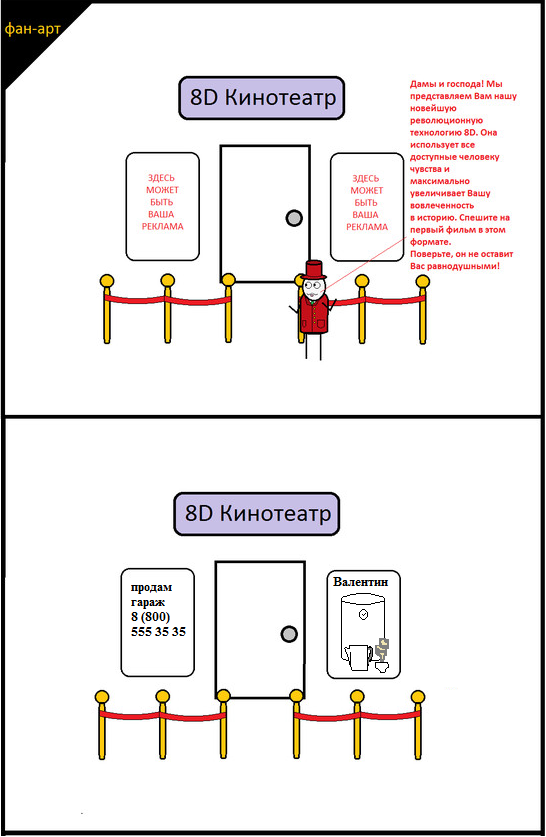 фан-арт

8D Кинотеатр

ЗДЕСЬ МОЖЕТ БЫТЬ ВАША РЕКЛАМА

ЗДЕСЬ МОЖЕТ БЫТЬ ВАША РЕКЛАМА

Дамы и господа! Мы представляем Вам нашу новейшую революционную технологию 8D. Она использует все доступные человеку чувства и максимально увеличивает Вашу вовлеченность в историю. Спешите на первый фильм в этом формате. Поверьте, он не оставит Вас равнодушными!

8D Кинотеатр

продам гараж 8 (800) 555 35 35

Валентин