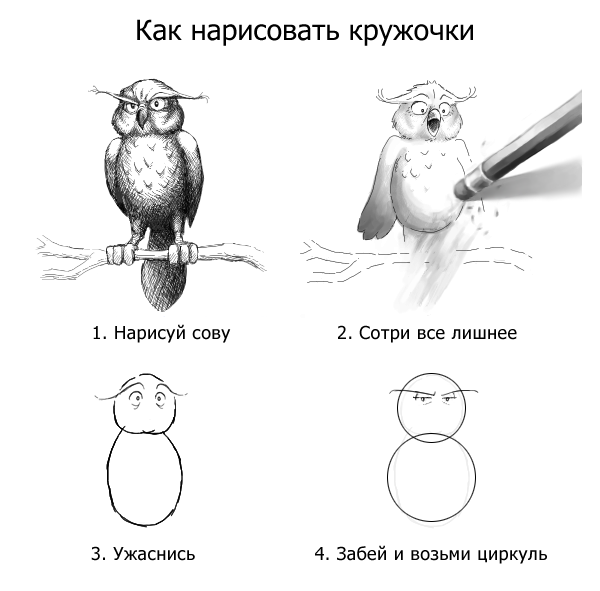 Как нарисовать кружочки

1. Нарисуй сову

2. Сотри все лишнее

3. Ужаснись

4. Забей и возьми циркуль