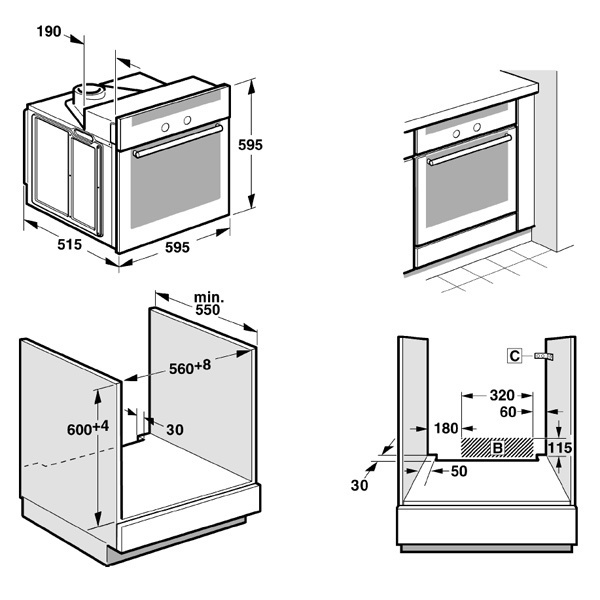 190
595
515
595

min.
550
560+8
600+4
30

C
320
60
180
B
115
30
50