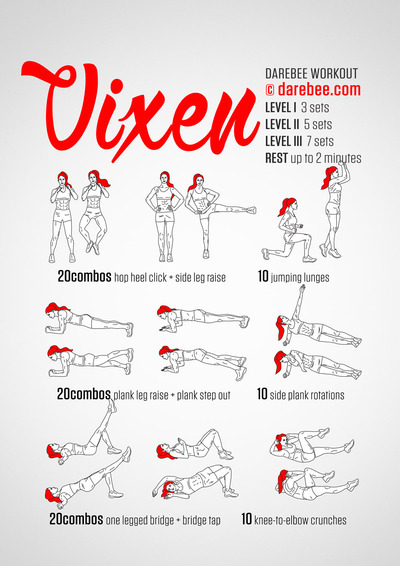 Vixen

DAREBEE WORKOUT
© darebee.com
LEVEL I 3 sets
LEVEL II 5 sets
LEVEL III 7 sets
REST up to 2 minutes

20combos hop heel click + side leg raise

10 jumping lunges

20combos plank leg raise + plank step out

10 side plank rotations

20combos one legged bridge + bridge tap

10 knee-to-elbow crunches