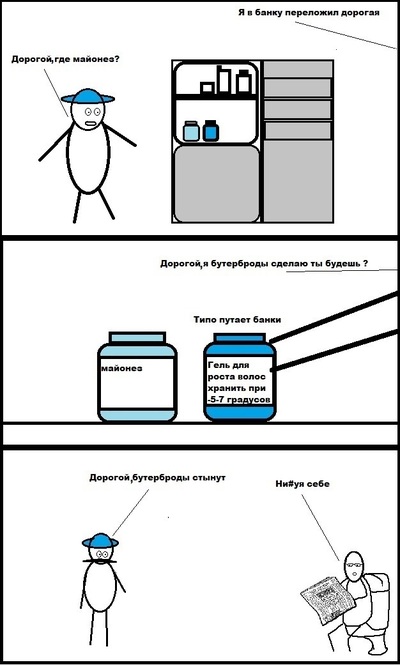 Я в банку переложил дорогая

Дорогой,где майонез?

Дорогой,я бутерброды сделаю ты будешь ?

Типо путает банки

майонез

Гель для роста волос хранить при -5-7 градусов

Дорогой,бутерброды стынут

Ни#уя себе