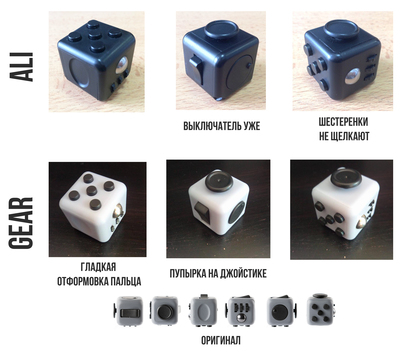 ALI

ВЫКЛЮЧАТЕЛЬ УЖЕ

ШЕСТЕРЕНКИ НЕ ЩЕЛКАЮТ

GEAR

ГЛАДКАЯ ОТФОРМОВКА ПАЛЬЦА

ПУПЫРКА НА ДЖОЙСТИКЕ

ОРИГИНАЛ