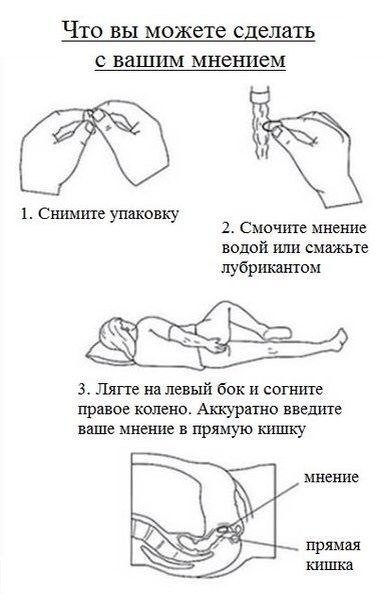 Что вы можете сделать с вашим мнением

1. Снимите упаковку

2. Смочите мнение водой или смажьте лубрикантом

3. Лягте на левый бок и согните правое колено. Аккуратно введите ваше мнение в прямую кишку

мнение

прямая кишка