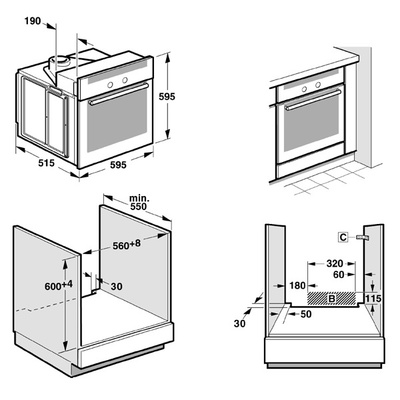 190
595
515
595

min.
550
560+8
600+4
30

C
320
60
180
B
115
30
50