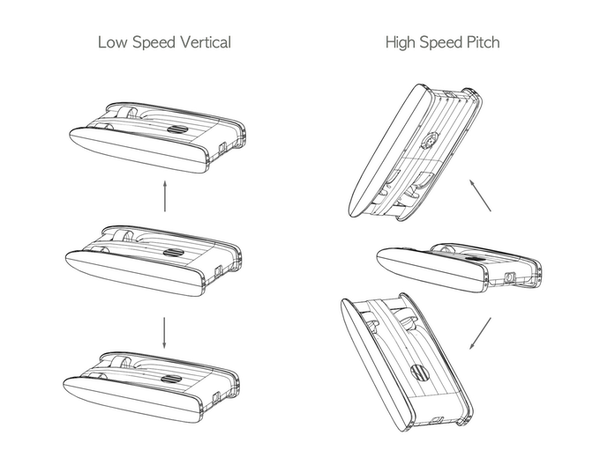 Low Speed Vertical

High Speed Pitch