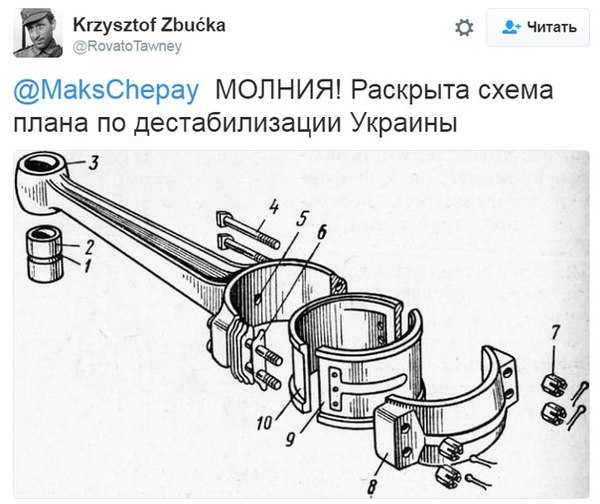 Krzysztof Zbućka
@RovatoTawney

Читать

@MaksChepay МОЛНИЯ! Раскрыта схема плана по дестабилизации Украины

3
4
5
6
2
1
7
10
9
8