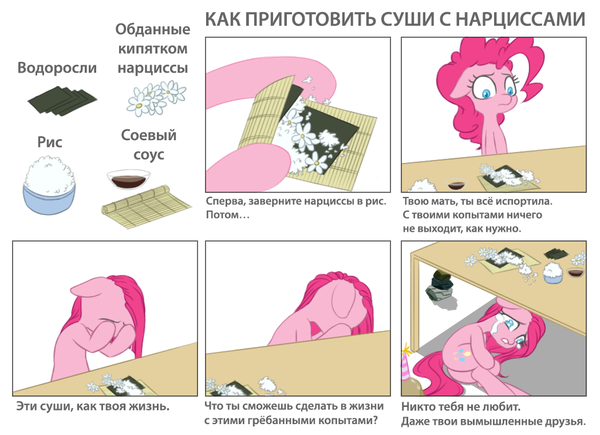 КАК ПРИГОТОВИТЬ СУШИ С НАРЦИССАМИ

Водоросли

Обданные кипятком нарциссы

Рис

Соевый соус

Сперва, заверните нарциссы в рис. Потом…

Твою мать, ты всё испортила. С твоими копытами ничего не выходит, как нужно.

Эти суши, как твоя жизнь.

Что ты сможешь сделать в жизни с этими грёбанными копытами?

Никто тебя не любит. Даже твои вымышленные друзья.