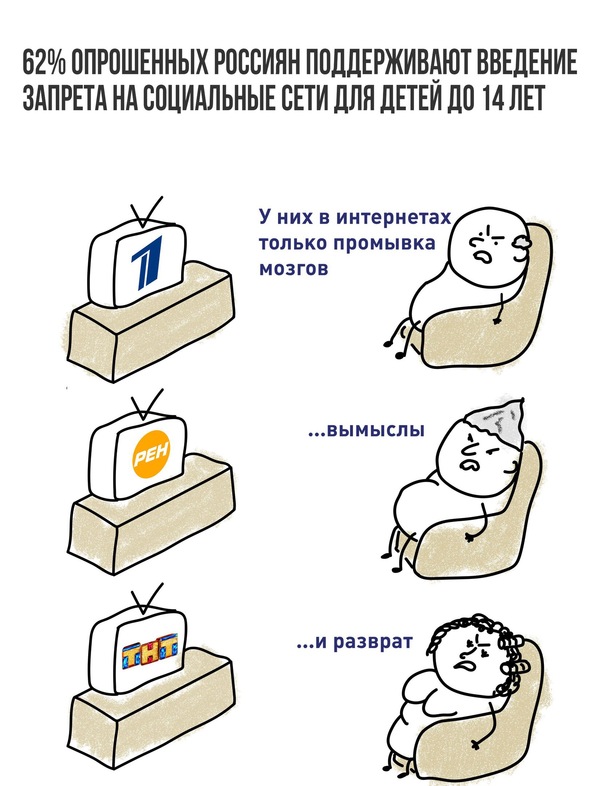 62% ОПРОШЕННЫХ РОССИЯН ПОДДЕРЖИВАЮТ ВВЕДЕНИЕ ЗАПРЕТА НА СОЦИАЛЬНЫЕ СЕТИ ДЛЯ ДЕТЕЙ ДО 14 ЛЕТ

1

У них в интернетах только промывка мозгов

РЕН

...вымыслы

ТНТ

...и разврат