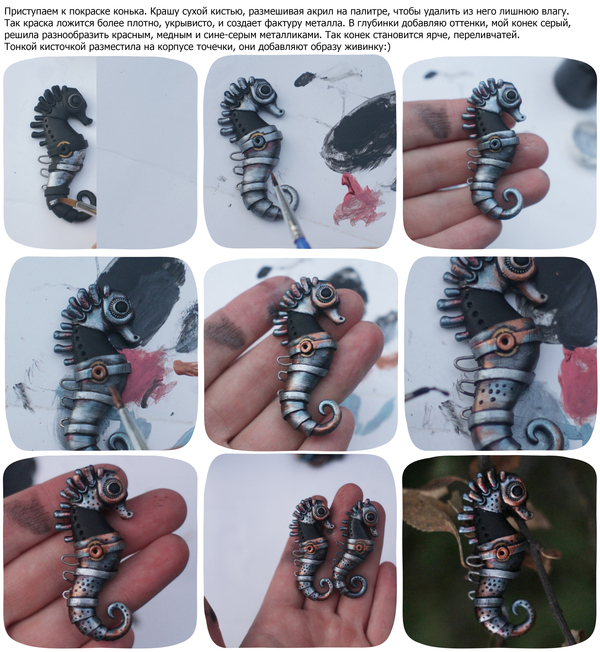 Приступаем к покраске конька. Крашу сухой кистью, размешивая акрил на палитре, чтобы удалить из него лишнюю влагу. Так краска ложится более плотно, укрывисто, и создает фактуру металла. В глубинки добавляю оттенки, мой конек серый, решила разнообразить красным, медным и сине-серым металликами. Так конек становится ярче, переливчатей. Тонкой кисточкой разместила на корпусе точечки, они добавляют образу живинку:)