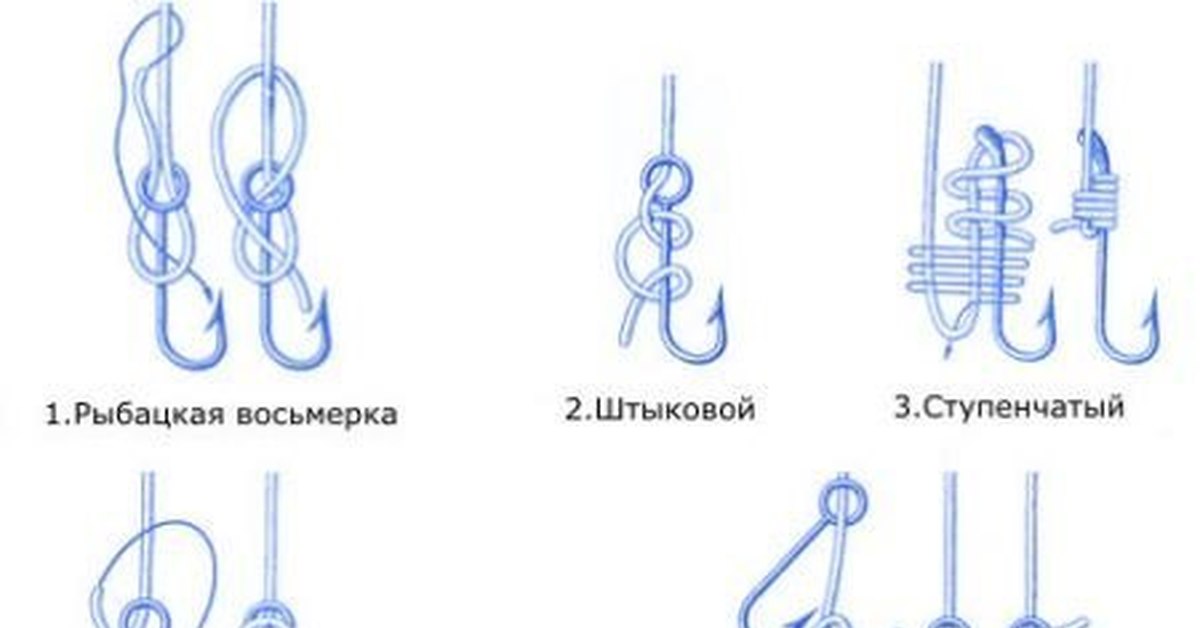 1.Рыбацкая восьмерка

2.Штыковой

3.Ступенчатый