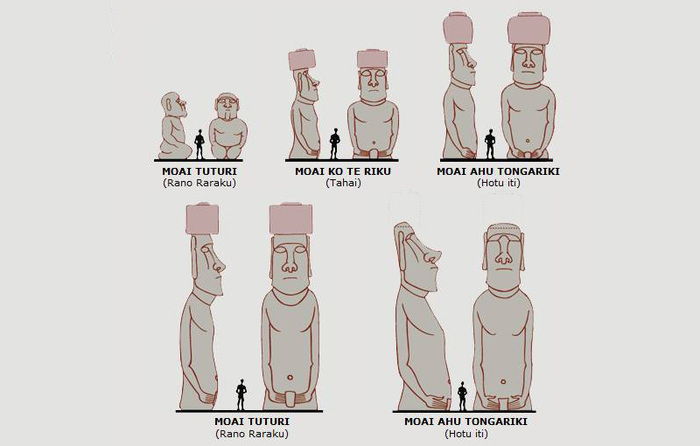 MOAI TUTURI
(Rano Raraku)

MOAI KO TE RIKU
(Tahai)

MOAI AHU TONGARIKI
(Hotu iti)

MOAI TUTURI
(Rano Raraku)

MOAI AHU TONGARIKI
(Hotu iti)