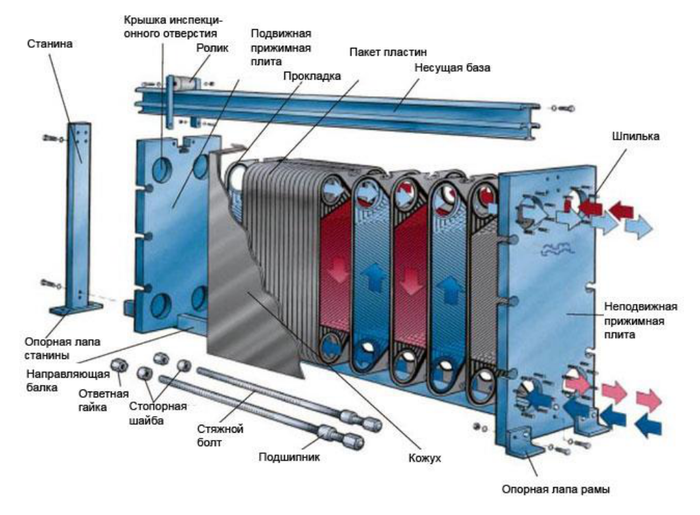 Станина

Крышка инспекционного отверстия

Ролик

Подвижная прижимная плита

Прокладка

Пакет пластин

Несущая база

Шпилька

Неподвижная прижимная плита

Опорная лапа станины

Направляющая балка

Ответная гайка

Стопорная шайба

Стяжной болт

Подшипник

Кожух

Опорная лапа рамы