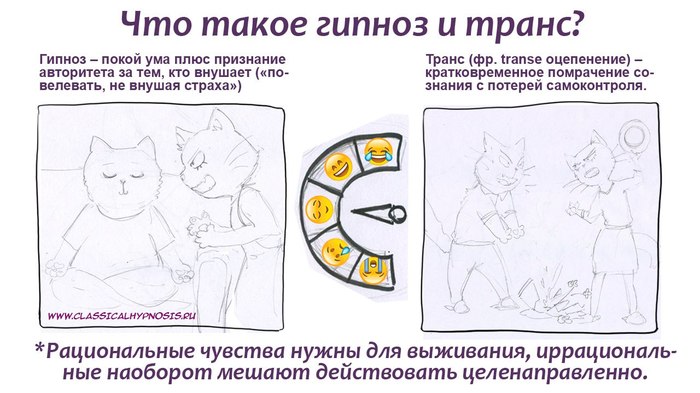 Что такое гипноз и транс?

Гипноз – покой ума плюс признание авторитета за тем, кто внушает («повелевать, не внушая страха»)

Транс (фр. transe оцепенение) – кратковременное помрачение сознания с потерей самоконтроля.

WWW.CLASSICALHYPNOSIS.RU

*Рациональные чувства нужны для выживания, иррациональные наоборот мешают действовать целенаправленно.