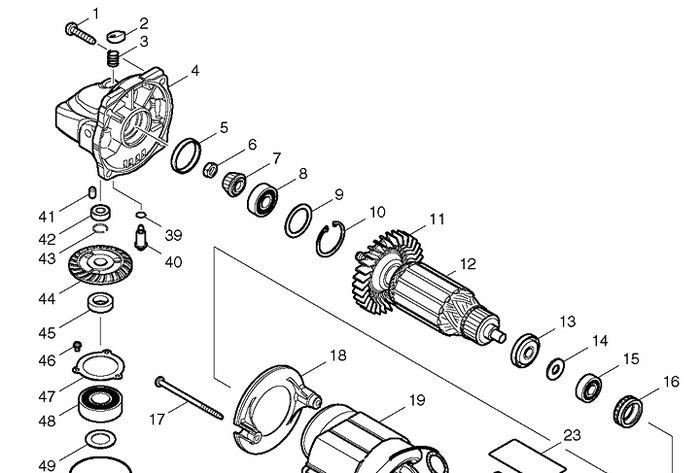 1
2
3
4
5
6
7
8
9
10
11
12
13
14
15
16
41
42
43
39
40
44
45
46
47
48
49
17
18
19
23