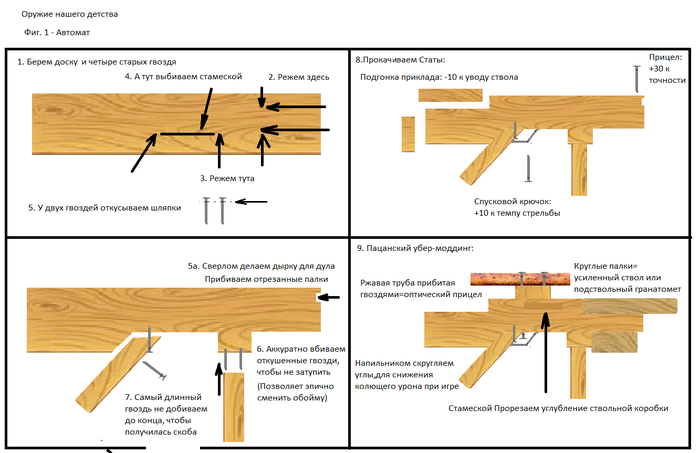 Оружие нашего детства

Фиг. 1 - Автомат

1. Берем доску и четыре старых гвоздя

4. А тут выбиваем стамеской

2. Режем здесь

3. Режем тута

5. У двух гвоздей откусываем шляпки

8.Прокачиваем Статы:

Подгонка приклада: -10 к уводу ствола

Прицел: +30 к точности

Спусковой крючок: +10 к темпу стрельбы

5а. Сверлом делаем дырку для дула
Прибиваем отрезанные палки

6. Аккуратно вбиваем откушенные гвозди, чтобы не затупить
(Позволяет эпично сменить обойму)

7. Самый длинный гвоздь не добиваем до конца, чтобы получилась скоба

9. Пацанский убер-моддинг:

Ржавая труба прибитая гвоздями=оптический прицел

Круглые палки= усиленный ствол или подствольный гранатомет

Напильником скругляем углы,для снижения колющего урона при игре

Стамеской Прорезаем углубление ствольной коробки