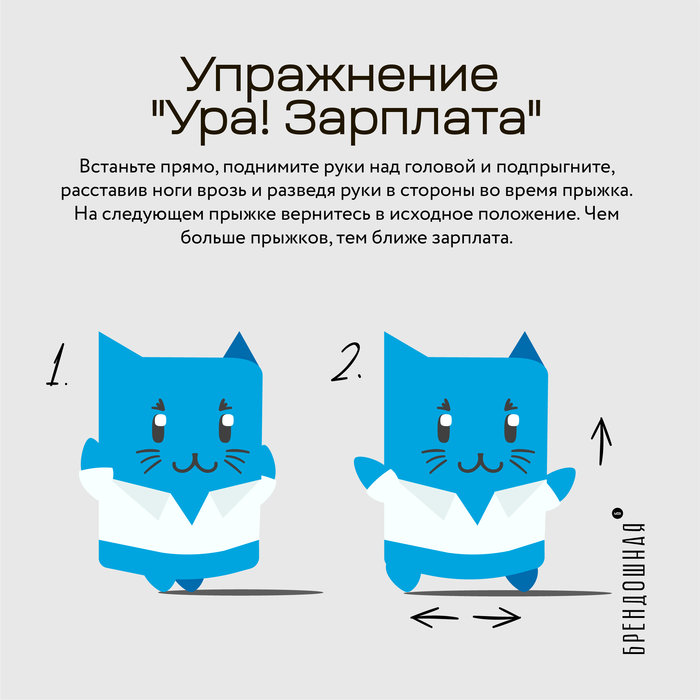 Упражнение "Ура! Зарплата"

Встаньте прямо, поднимите руки над головой и подпрыгните, расставив ноги врозь и разведя руки в стороны во время прыжка. На следующем прыжке вернитесь в исходное положение. Чем больше прыжков, тем ближе зарплата.

1.

2.

БРЕНДОШНАЯ