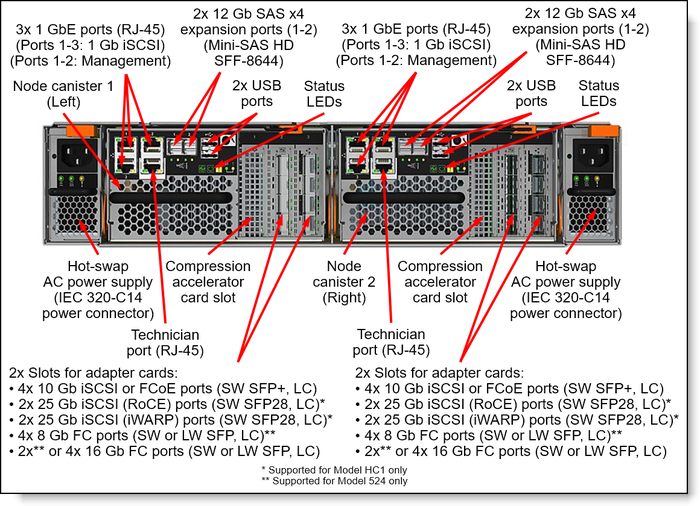 3x 1 GbE ports (RJ-45)
(Ports 1-3: 1 Gb iSCSI)
(Ports 1-2: Management)

2x 12 Gb SAS x4
expansion ports (1-2)
(Mini-SAS HD
SFF-8644)

3x 1 GbE ports (RJ-45)
(Ports 1-3: 1 Gb iSCSI)
(Ports 1-2: Management)

2x 12 Gb SAS x4
expansion ports (1-2)
(Mini-SAS HD
SFF-8644)

Node canister 1
(Left)

2x USB
ports

Status
LEDs

2x USB
ports

Status
LEDs

Hot-swap
AC power supply
(IEC 320-C14
power connector)

Compression
accelerator
card slot

Node
canister 2
(Right)

Compression
accelerator
card slot

Hot-swap
AC power supply
(IEC 320-C14
power connector)

Technician
port (RJ-45)

Technician
port (RJ-45)

2x Slots for adapter cards:
• 4x 10 Gb iSCSI or FCoE ports (SW SFP+, LC)
• 2x 25 Gb iSCSI (RoCE) ports (SW SFP28, LC)*
• 2x 25 Gb iSCSI (iWARP) ports (SW SFP28, LC)*
• 4x 8 Gb FC ports (SW or LW SFP, LC)**
• 2x** or 4x 16 Gb FC ports (SW or LW SFP, LC)

2x Slots for adapter cards:
• 4x 10 Gb iSCSI or FCoE ports (SW SFP+, LC)
• 2x 25 Gb iSCSI (RoCE) ports (SW SFP28, LC)*
• 2x 25 Gb iSCSI (iWARP) ports (SW SFP28, LC)*
• 4x 8 Gb FC ports (SW or LW SFP, LC)**
• 2x** or 4x 16 Gb FC ports (SW or LW SFP, LC)

* Supported for Model HC1 only
** Supported for Model 524 only