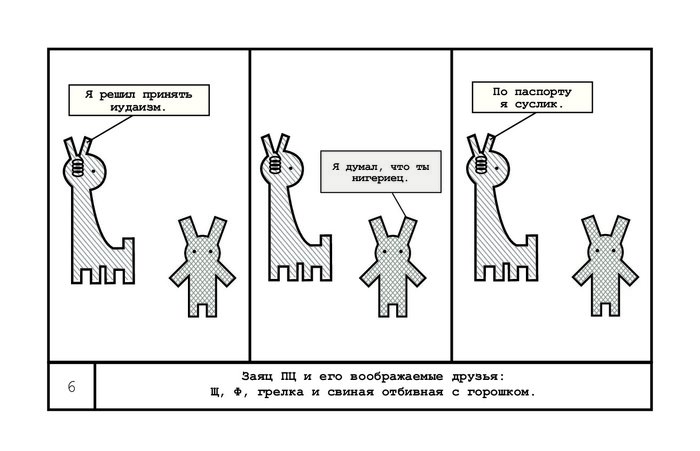 Я решил принять иудаизм.

Я думал, что ты нигериец.

По паспорту я суслик.

6

Заяц ПЦ и его воображаемые друзья:
Щ, Ф, грелка и свиная отбивная с горошком.