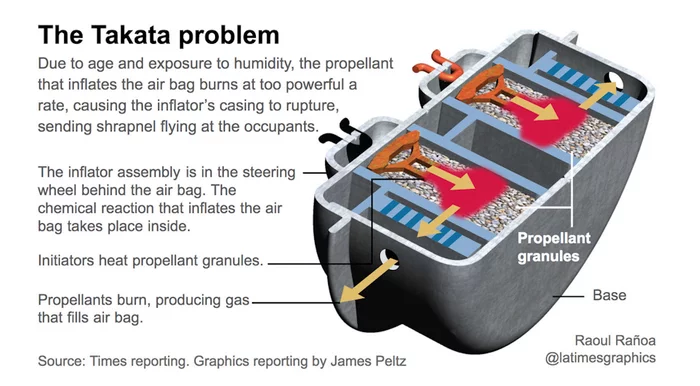 The Takata problem

Due to age and exposure to humidity, the propellant that inflates the air bag burns at too powerful a rate, causing the inflator's casing to rupture, sending shrapnel flying at the occupants.

The inflator assembly is in the steering wheel behind the air bag. The chemical reaction that inflates the air bag takes place inside.

Initiators heat propellant granules.

Propellants burn, producing gas that fills air bag.

Propellant granules

Base

Raoul Rañoa
@latimesgraphics

Source: Times reporting. Graphics reporting by James Peltz