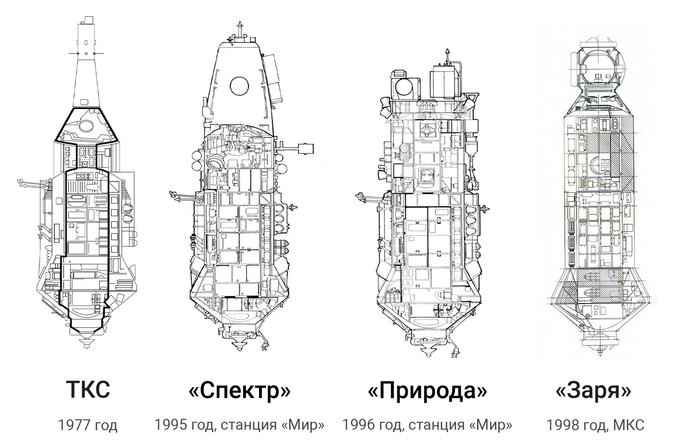 ТКС
1977 год

«Спектр»
1995 год, станция «Мир»

«Природа»
1996 год, станция «Мир»

«Заря»
1998 год, МКС