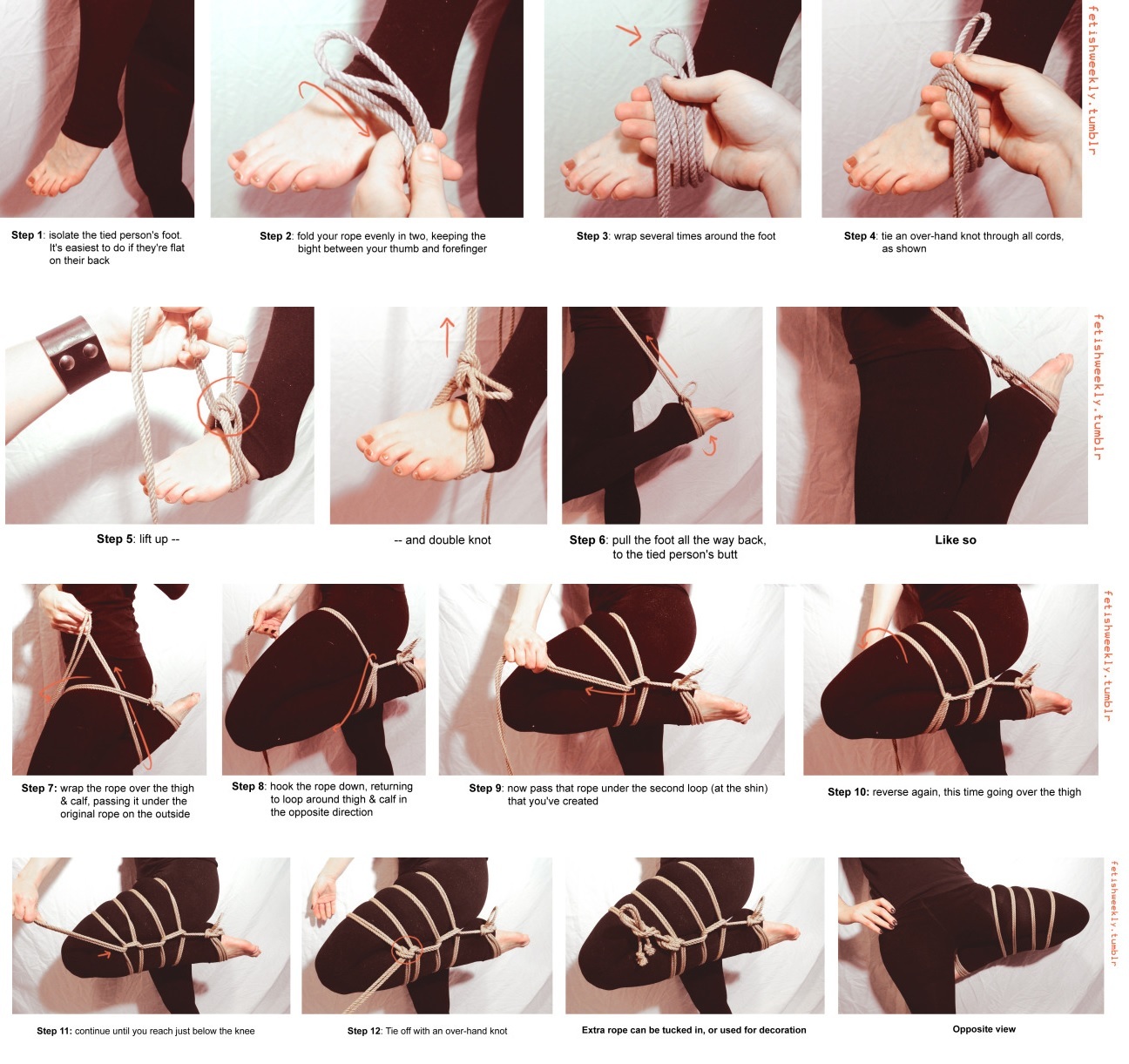 fetishweekly.tumblr

Step 1: isolate the tied person's foot. It's easiest to do if they're flat on their back

Step 2: fold your rope evenly in two, keeping the bight between your thumb and forefinger

Step 3: wrap several times around the foot

Step 4: tie an over-hand knot through all cords, as shown

fetishweekly.tumblr

Step 5: lift up --

-- and double knot

Step 6: pull the foot all the way back, to the tied person's butt

Like so

fetishweekly.tumblr

Step 7: wrap the rope over the thigh & calf, passing it under the original rope on the outside

Step 8: hook the rope down, returning to loop around thigh & calf in the opposite direction

Step 9: now pass that rope under the second loop (at the shin) that you've created

Step 10: reverse again, this time going over the thigh

fetishweekly.tumblr

Step 11: continue until you reach just below the knee

Step 12: Tie off with an over-hand knot

Extra rope can be tucked in, or used for decoration

Opposite view