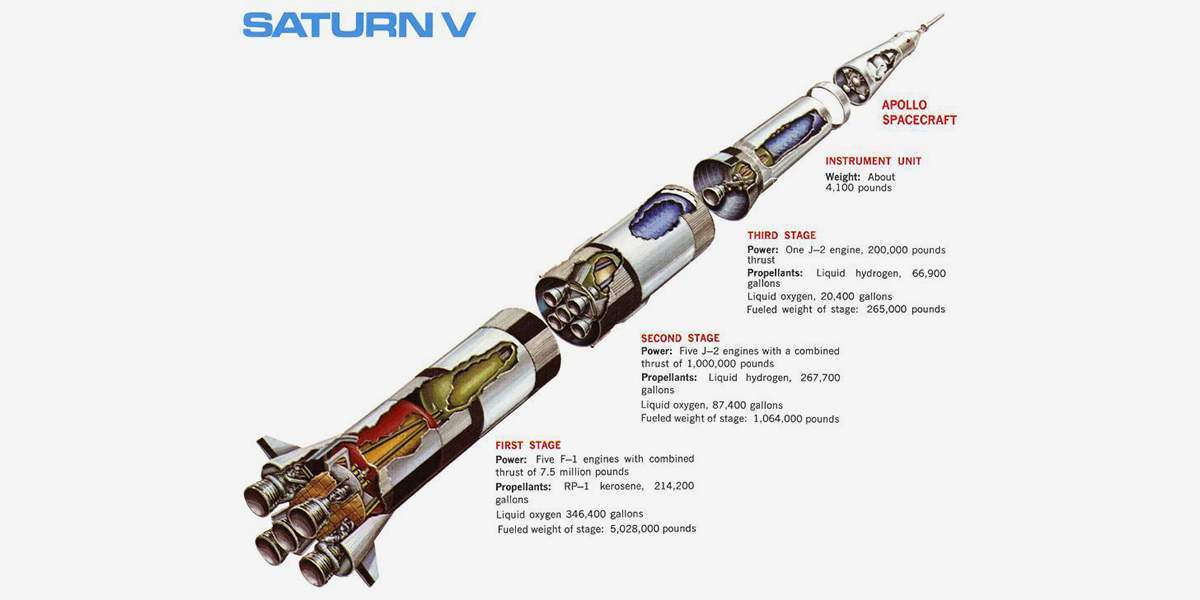 SATURN V

APOLLO SPACECRAFT

INSTRUMENT UNIT
Weight: About 4,100 pounds

THIRD STAGE
Power: One J–2 engine, 200,000 pounds thrust
Propellants: Liquid hydrogen, 66,900 gallons
Liquid oxygen, 20,400 gallons
Fueled weight of stage: 265,000 pounds

SECOND STAGE
Power: Five J–2 engines with a combined thrust of 1,000,000 pounds
Propellants: Liquid hydrogen, 267,700 gallons
Liquid oxygen, 87,400 gallons
Fueled weight of stage: 1,064,000 pounds

FIRST STAGE
Power: Five F–1 engines with combined thrust of 7.5 million pounds
Propellants: RP–1 kerosene, 214,200 gallons
Liquid oxygen 346,400 gallons
Fueled weight of stage: 5,028,000 pounds